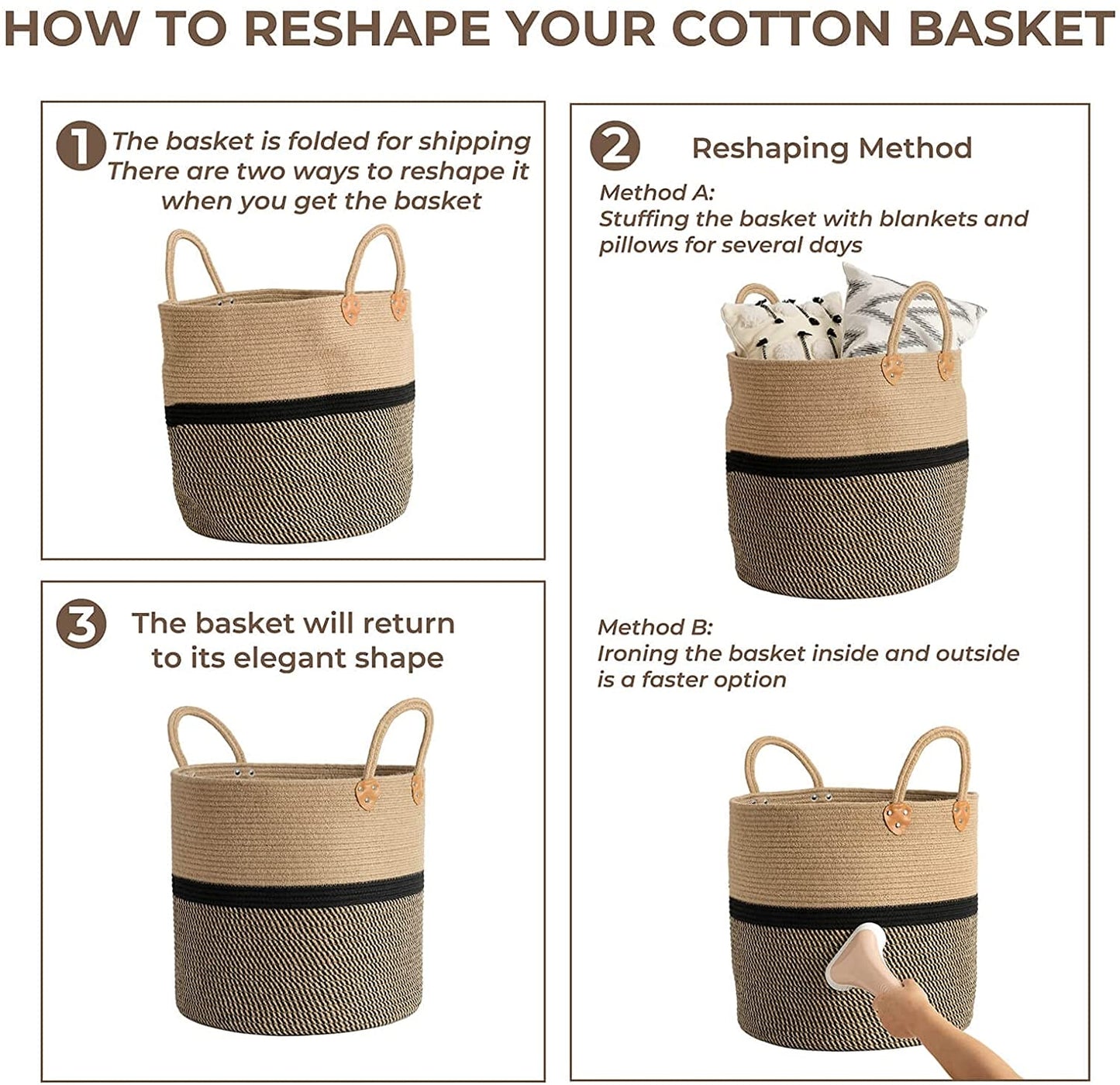 HOW TO RESHAPE YOUR COTTON BASKET

1 The basket is folded for shipping There are two ways to reshape it when you get the basket

2 Reshaping Method

Method A:
Stuffing the basket with blankets and pillows for several days

Method B:
Ironing the basket inside and outside is a faster option

3 The basket will return to its elegant shape